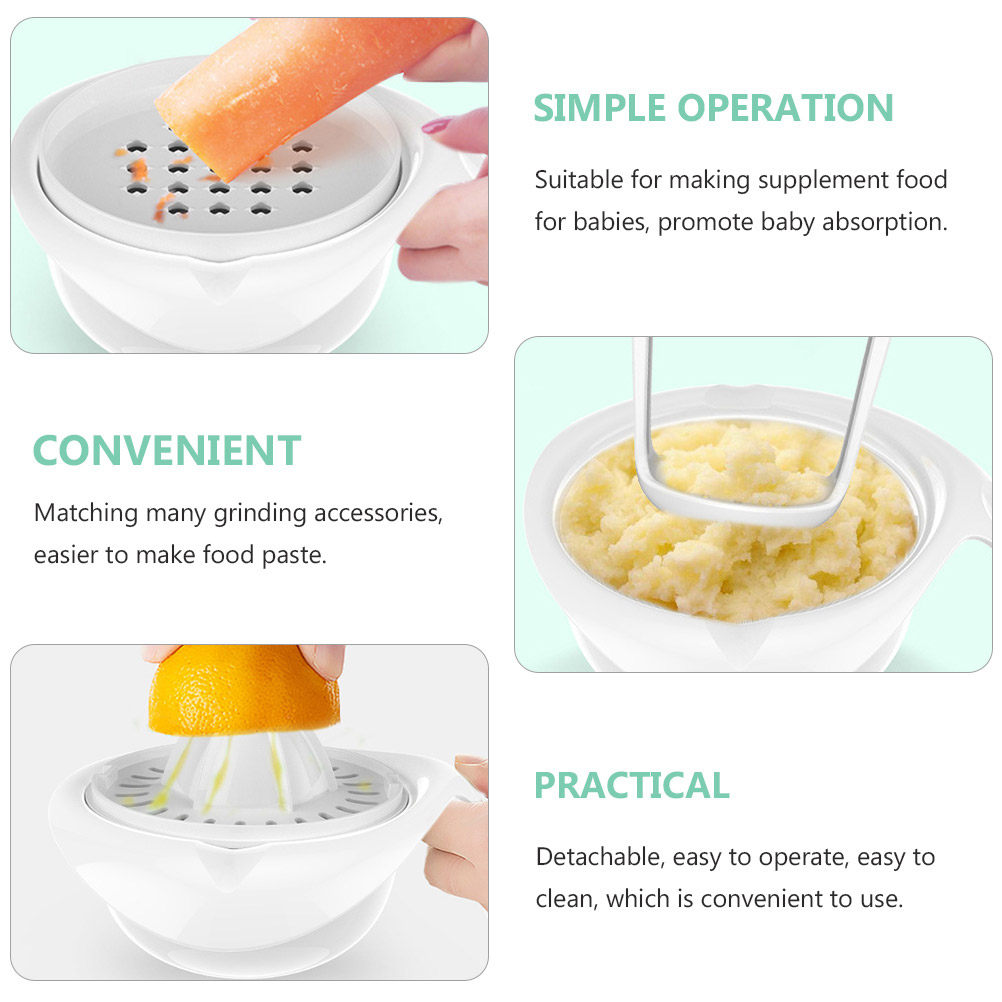 SIMPLE OPERATION

Suitable for making supplement food for babies, promote baby absorption.

CONVENIENT

Matching many grinding accessories, easier to make food paste.

PRACTICAL

Detachable, easy to operate, easy to clean, which is convenient to use.